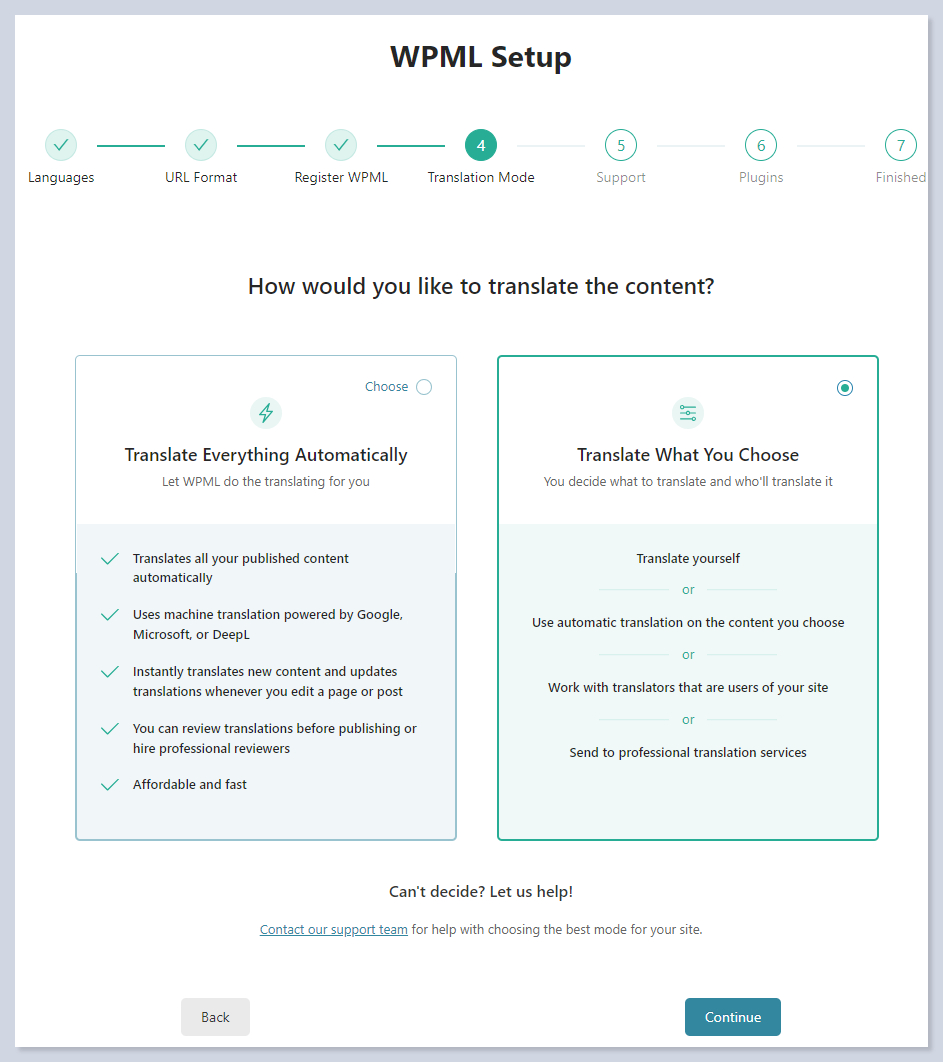 WPML Setup

Languages
URL Format
Register WPML
4
Translation Mode
5
Support
6
Plugins
7
Finished

How would you like to translate the content?

Choose

Translate Everything Automatically

Let WPML do the translating for you

Translates all your published content automatically

Uses machine translation powered by Google, Microsoft, or DeepL

Instantly translates new content and updates translations whenever you edit a page or post

You can review translations before publishing or hire professional reviewers

Affordable and fast

Translate What You Choose

You decide what to translate and who'll translate it

Translate yourself

or

Use automatic translation on the content you choose

or

Work with translators that are users of your site

or

Send to professional translation services

Can't decide? Let us help!

Contact our support team for help with choosing the best mode for your site.

Back

Continue